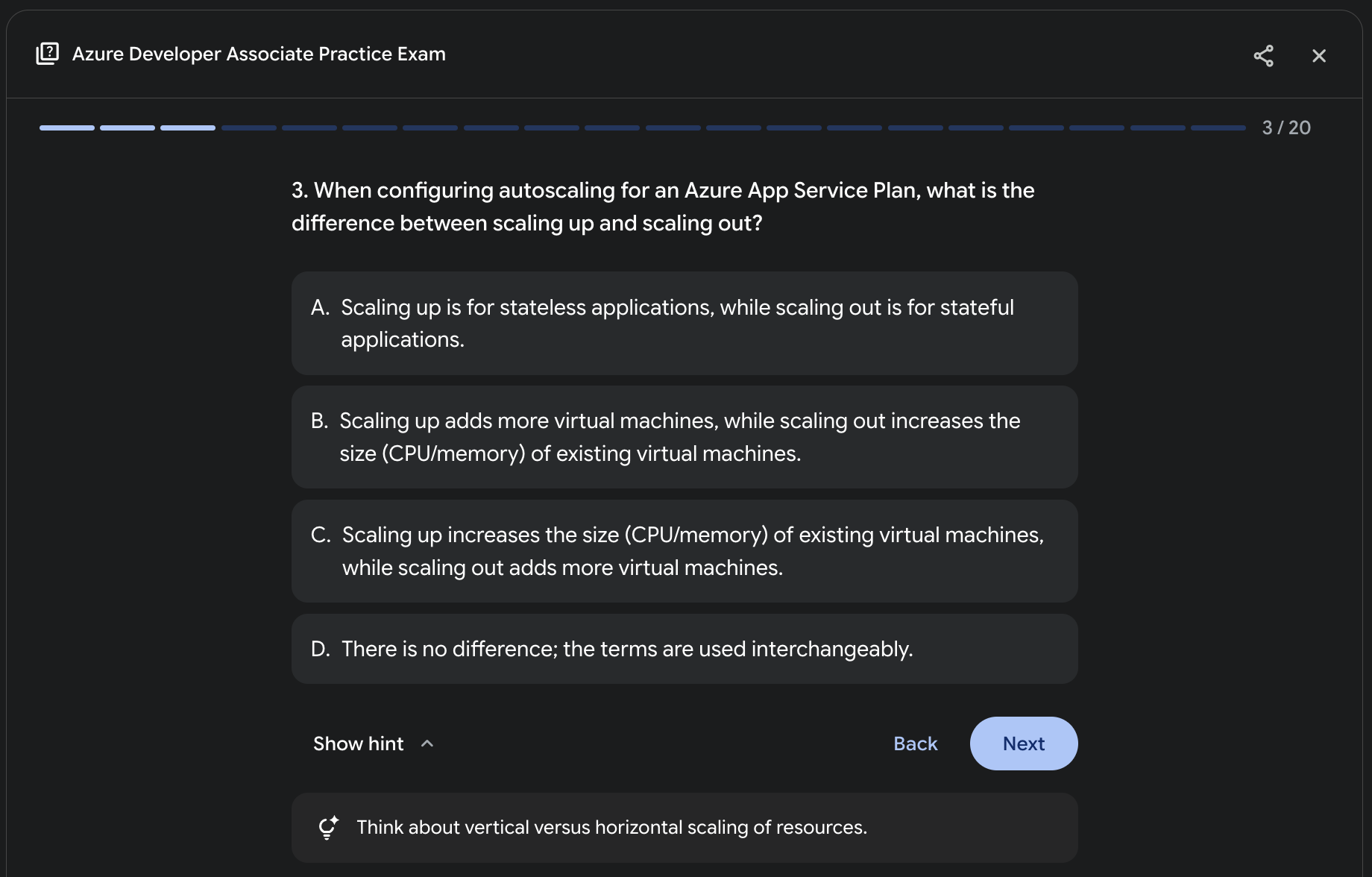 Azure Developer Associate Practice Exam

3 / 20

3. When configuring autoscaling for an Azure App Service Plan, what is the difference between scaling up and scaling out?

A. Scaling up is for stateless applications, while scaling out is for stateful applications.

B. Scaling up adds more virtual machines, while scaling out increases the size (CPU/memory) of existing virtual machines.

C. Scaling up increases the size (CPU/memory) of existing virtual machines, while scaling out adds more virtual machines.

D. There is no difference; the terms are used interchangeably.

Show hint

Back

Next

Think about vertical versus horizontal scaling of resources.